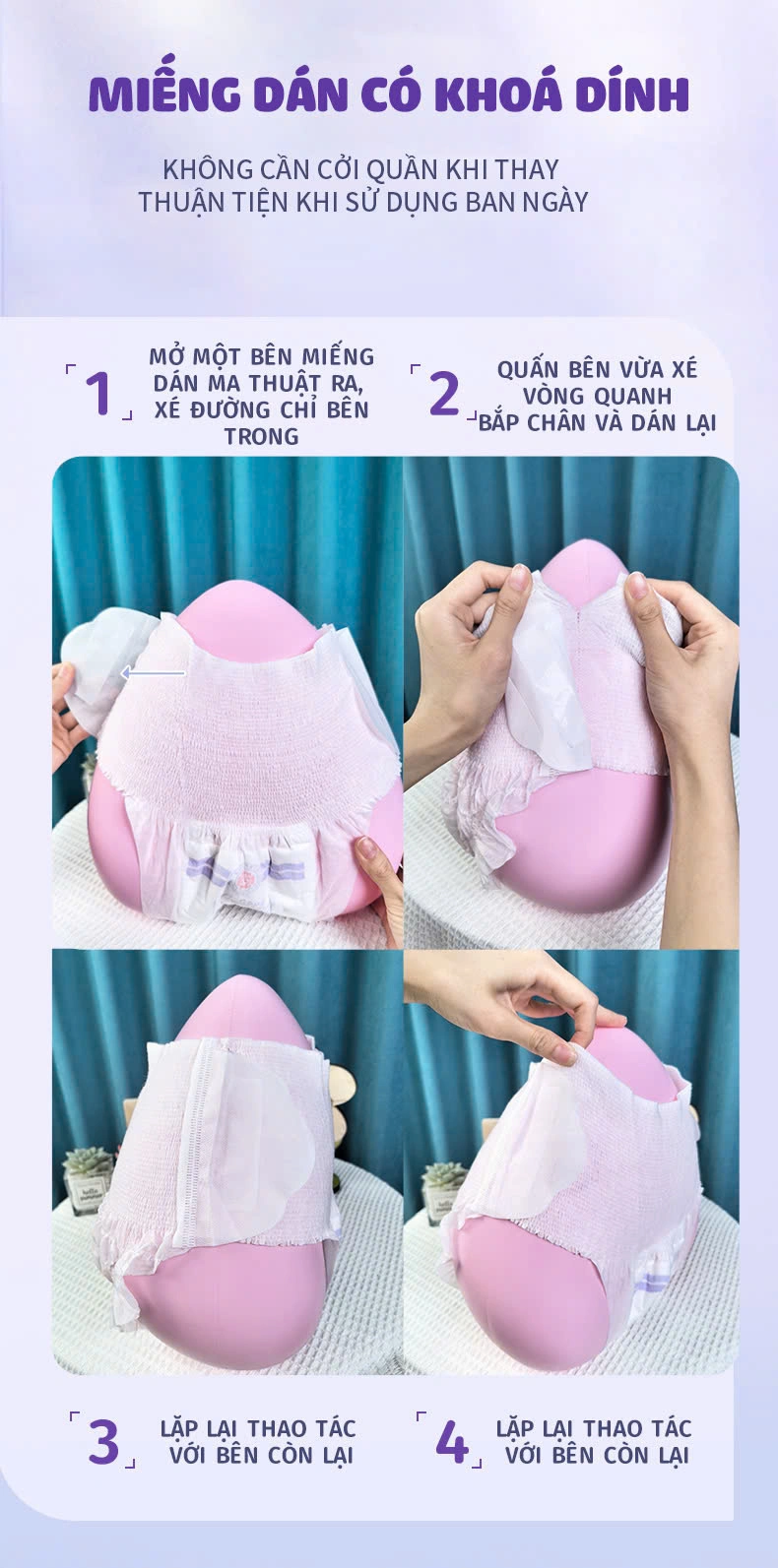 MIẾNG DÁN CÓ KHOÁ DÍNH

KHÔNG CẦN CỞI QUẦN KHI THAY
THUẬN TIỆN KHI SỬ DỤNG BAN NGÀY

1

MỞ MỘT BÊN MIẾNG DÁN MA THUẬT RA, XÉ ĐƯỜNG CHỈ BÊN TRONG

2

QUẤN BÊN VỪA XÉ VÒNG QUANH BẮP CHÂN VÀ DÁN LẠI

3

LẶP LẠI THAO TÁC VỚI BÊN CÒN LẠI

4

LẶP LẠI THAO TÁC VỚI BÊN CÒN LẠI